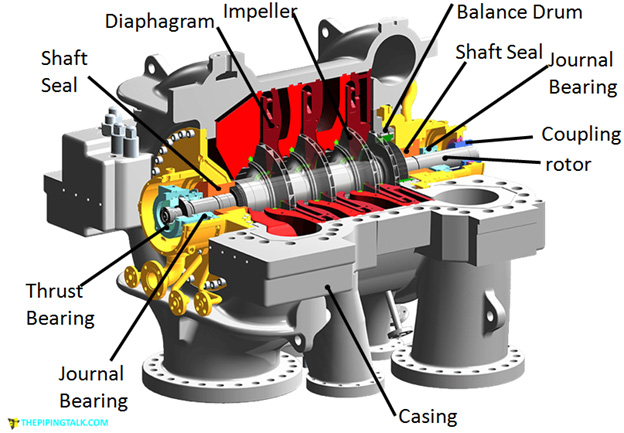 Diaphagram

Impeller

Balance Drum

Shaft Seal

Shaft Seal

Journal Bearing

Coupling

rotor

Thrust Bearing

Journal Bearing

Casing

THEPIPINGTALK.COM